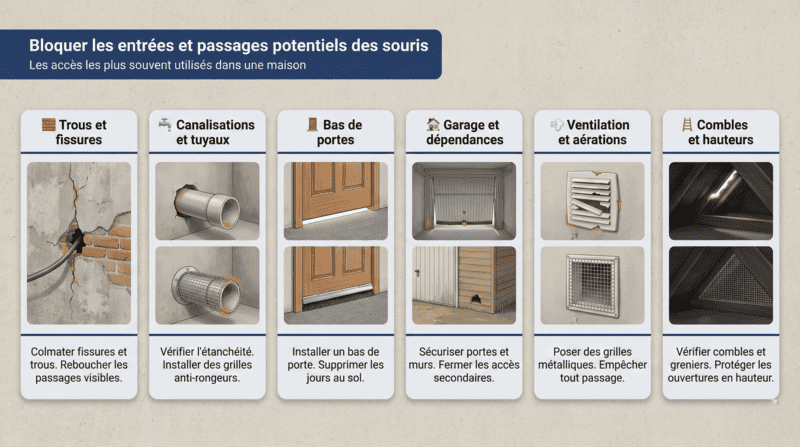 Bloquer les entrées et passages potentiels des souris
Les accès les plus souvent utilisés dans une maison

Trous et fissures

Colmater fissures et trous. Reboucher les passages visibles.

Canalisations et tuyaux

Vérifier l'étanchéité. Installer des grilles anti-rongeurs.

Bas de portes

Installer un bas de porte. Supprimer les jours au sol.

Garage et dépendances

Sécuriser portes et murs. Fermer les accès secondaires.

Ventilation et aérations

Poser des grilles métalliques. Empêcher tout passage.

Combles et hauteurs

Vérifier combles et greniers. Protéger les ouvertures en hauteur.