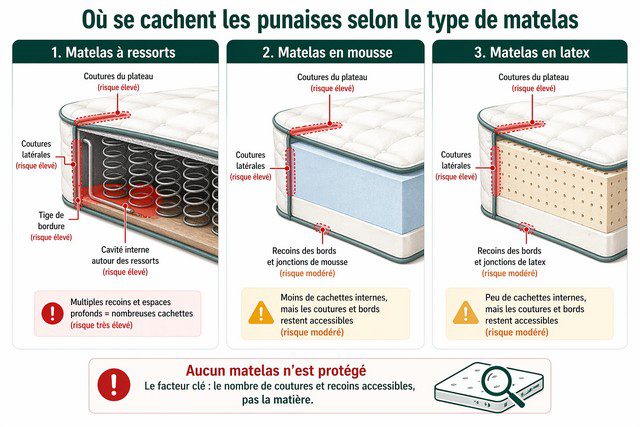 Où se cachent les punaises selon le type de matelas

1. Matelas à ressorts

Coutures du plateau
(risque élevé)

Coutures latérales
(risque élevé)

Tige de bordure
(risque élevé)

Cavité interne autour des ressorts
(risque élevé)

Multiples recoins et espaces profonds = nombreuses cachettes
(risque très élevé)

2. Matelas en mousse

Coutures du plateau
(risque élevé)

Coutures latérales
(risque élevé)

Recoins des bords et jonctions de mousse
(risque modéré)

Moins de cachettes internes, mais les coutures et bords restent accessibles
(risque modéré)

3. Matelas en latex

Coutures du plateau
(risque élevé)

Coutures latérales
(risque élevé)

Recoins des bords et jonctions de latex
(risque modéré)

Peu de cachettes internes, mais les coutures et bords restent accessibles
(risque modéré)

Aucun matelas n'est protégé
Le facteur clé : le nombre de coutures et recoins accessibles, pas la matière.